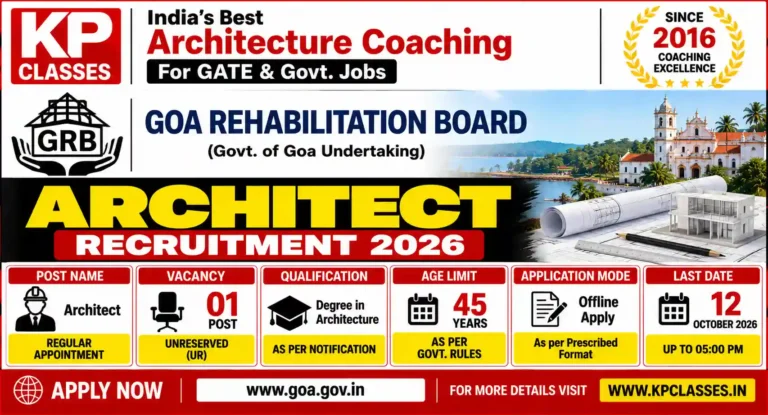 KP CLASSES

India's Best
Architecture Coaching
For GATE & Govt. Jobs

SINCE
2016
COACHING
EXCELLENCE

GRB

GOA REHABILITATION BOARD
(Govt. of Goa Undertaking)

ARCHITECT
RECRUITMENT 2026

POST NAME
Architect
REGULAR APPOINTMENT

VACANCY
01
POST
UNRESERVED (UR)

QUALIFICATION
Degree in Architecture
AS PER NOTIFICATION

AGE LIMIT
45
YEARS
AS PER GOVT. RULES

APPLICATION MODE
Offline Apply
As per Prescribed Format

LAST DATE
12
OCTOBER 2026
UP TO 05:00 PM

APPLY NOW
www.goa.gov.in
FOR MORE DETAILS VISIT
WWW.KPCLASSES.IN